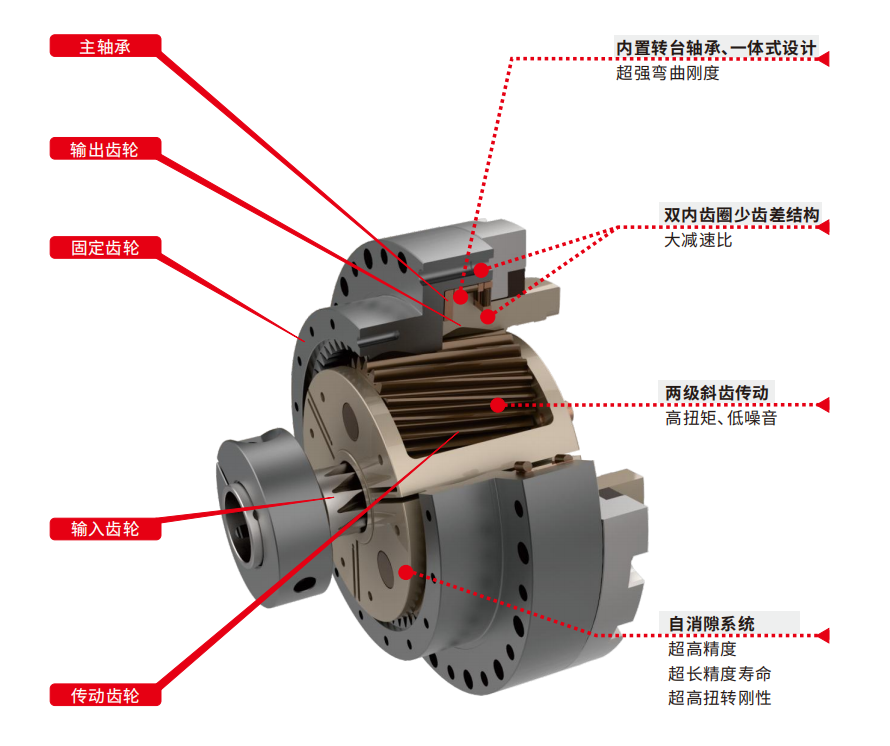 主轴承

输出齿轮

固定齿轮

输入齿轮

传动齿轮

内置转台轴承、一体式设计
超强弯曲刚度

双内齿圈少齿差结构
大减速比

两级斜齿传动
高扭矩、低噪音

自消隙系统
超高精度
超长精度寿命
超高扭转刚性